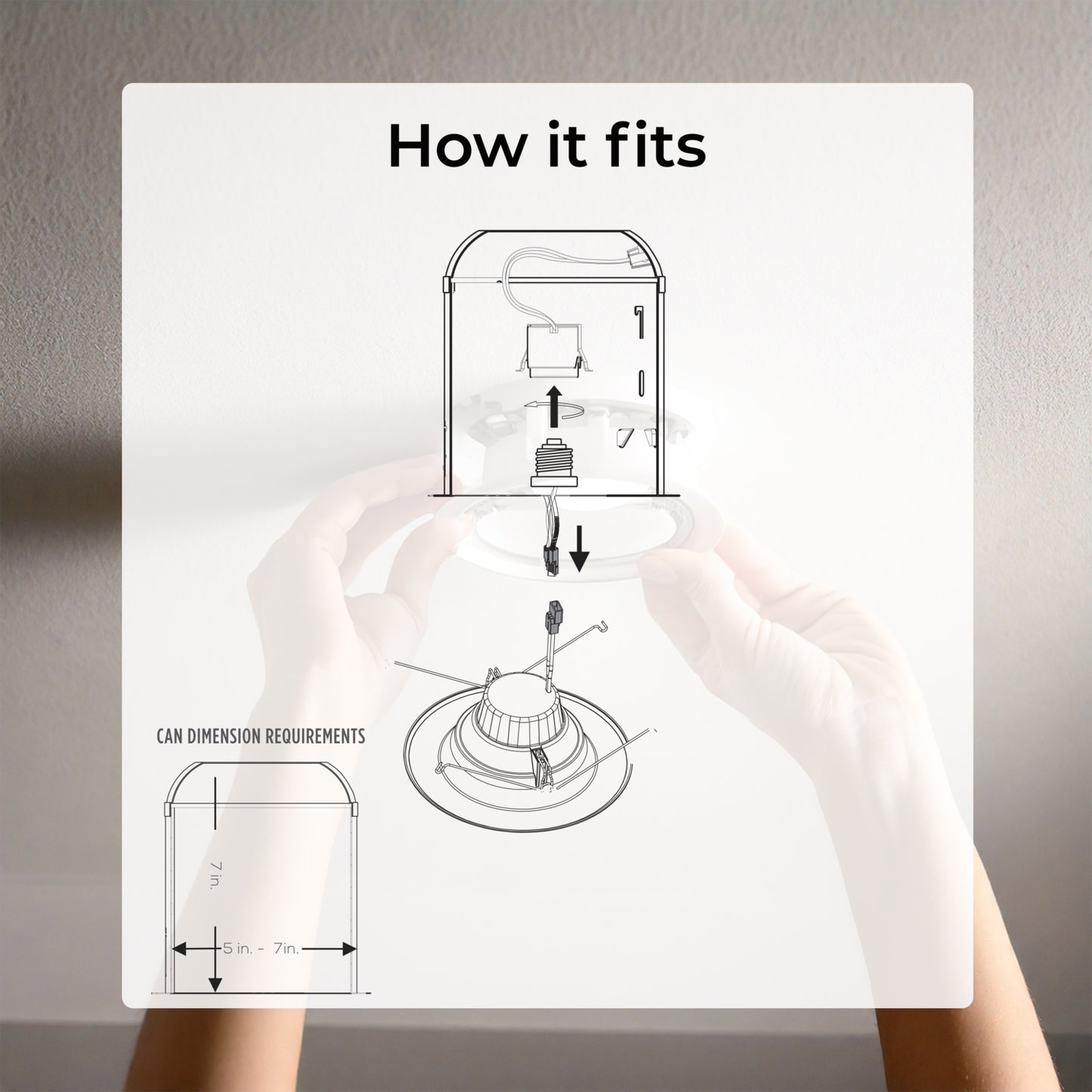 How it fits

CAN DIMENSION REQUIREMENTS

7 in.

5 in. - 7in.